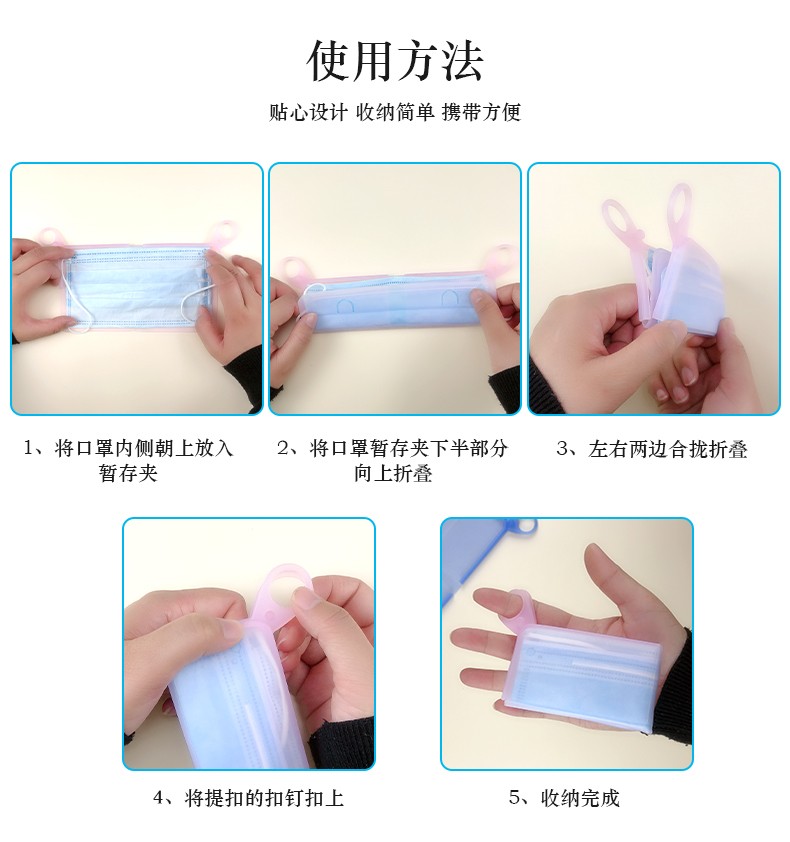 使用方法

贴心设计 收纳简单 携带方便

1、将口罩内侧朝上放入暂存夹

2、将口罩暂存夹下半部分向上折叠

3、左右两边合拢折叠

4、将提扣的扣钉扣上

5、收纳完成