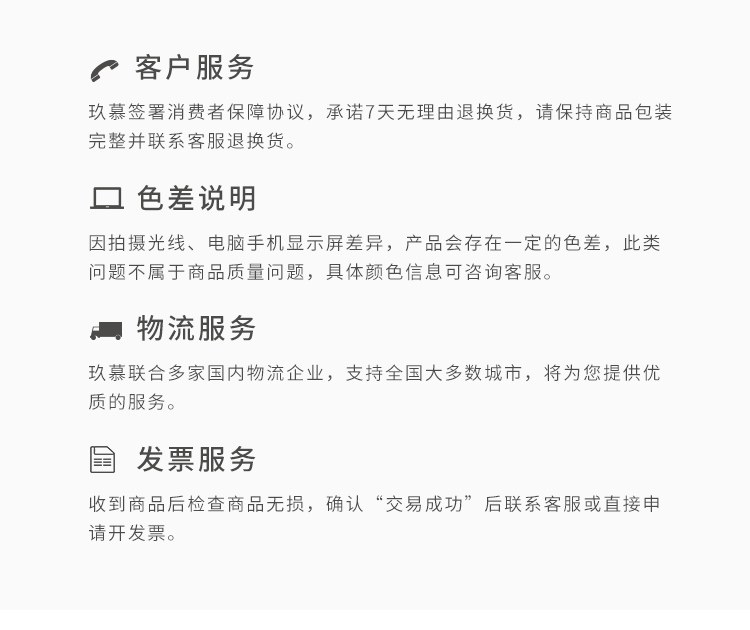 客户服务

玖慕签署消费者保障协议，承诺7天无理由退换货，请保持商品包装完整并联系客服退换货。

色差说明

因拍摄光线、电脑手机显示屏差异，产品会存在一定的色差，此类问题不属于商品质量问题，具体颜色信息可咨询客服。

物流服务

玖慕联合多家国内物流企业，支持全国大多数城市，将为您提供优质的服务。

发票服务

收到商品后检查商品无损，确认“交易成功”后联系客服或直接申请开发票。