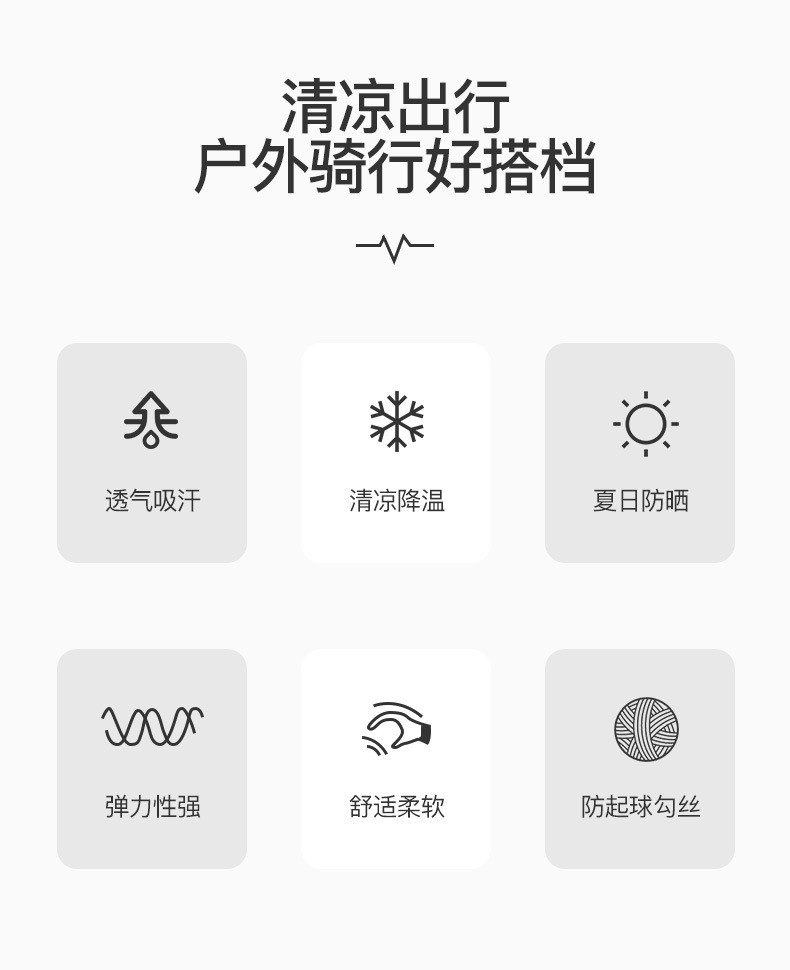 清凉出行
户外骑行好搭档

透气吸汗

清凉降温

夏日防晒

弹力性强

舒适柔软

防起球勾丝