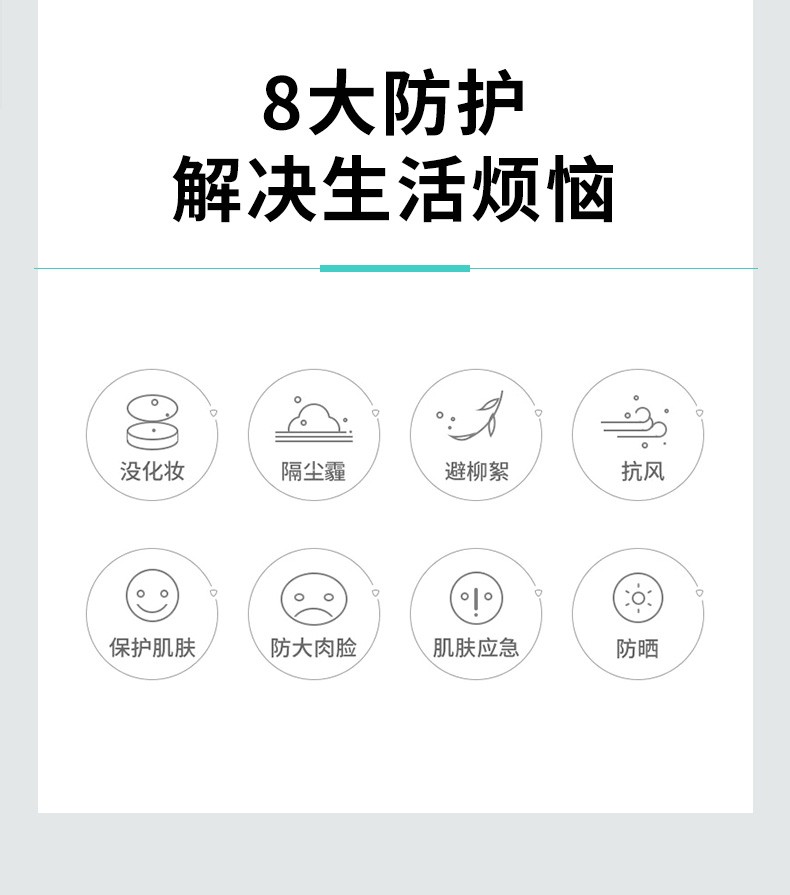 8大防护
解决生活烦恼

没化妆

隔尘霾

避柳絮

抗风

保护肌肤

防大肉脸

肌肤应急

防晒