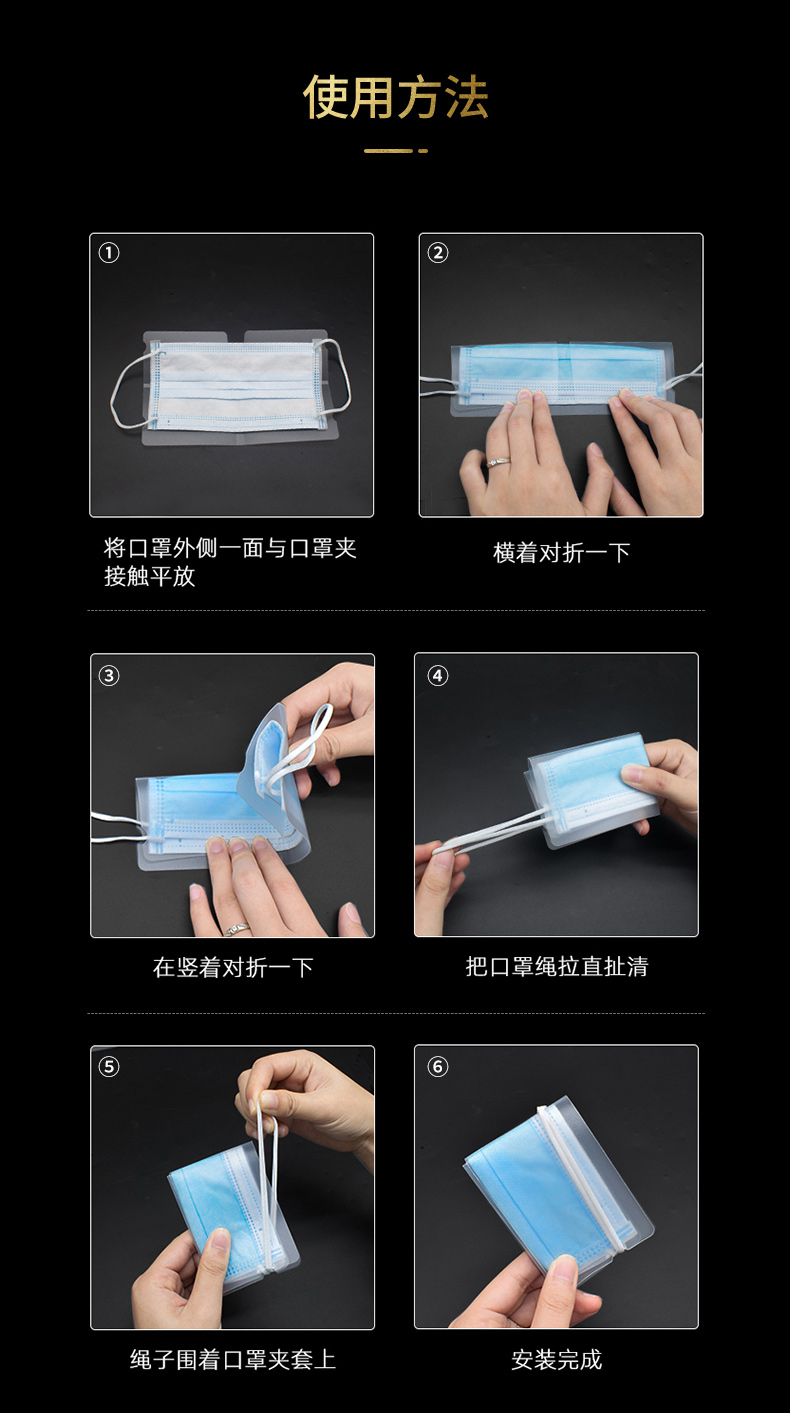 使用方法

①

将口罩外侧一面与口罩夹接触平放

②

横着对折一下

③

在竖着对折一下

④

把口罩绳拉直扯清

⑤

绳子围着口罩夹套上

⑥

安装完成