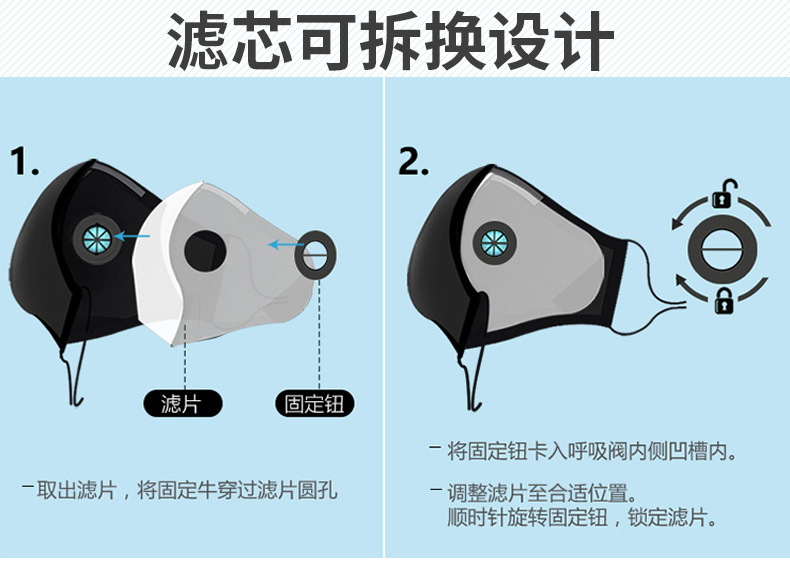 滤芯可拆换设计

1.

滤片

固定钮

－取出滤片，将固定牛穿过滤片圆孔

2.

－将固定钮卡入呼吸阀内侧凹槽内。

－调整滤片至合适位置。
顺时针旋转固定钮，锁定滤片。